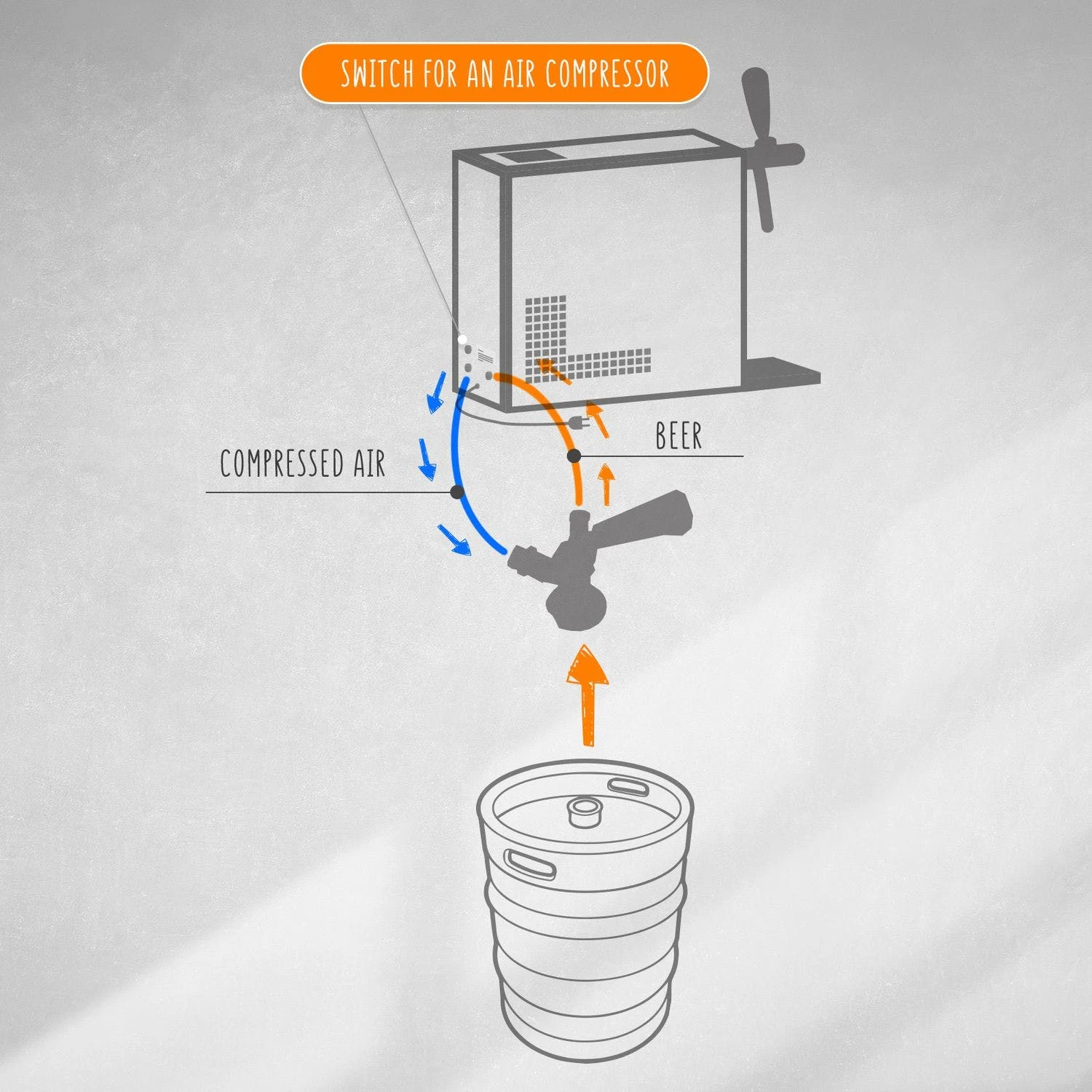 SWITCH FOR AN AIR COMPRESSOR

BEER

COMPRESSED AIR